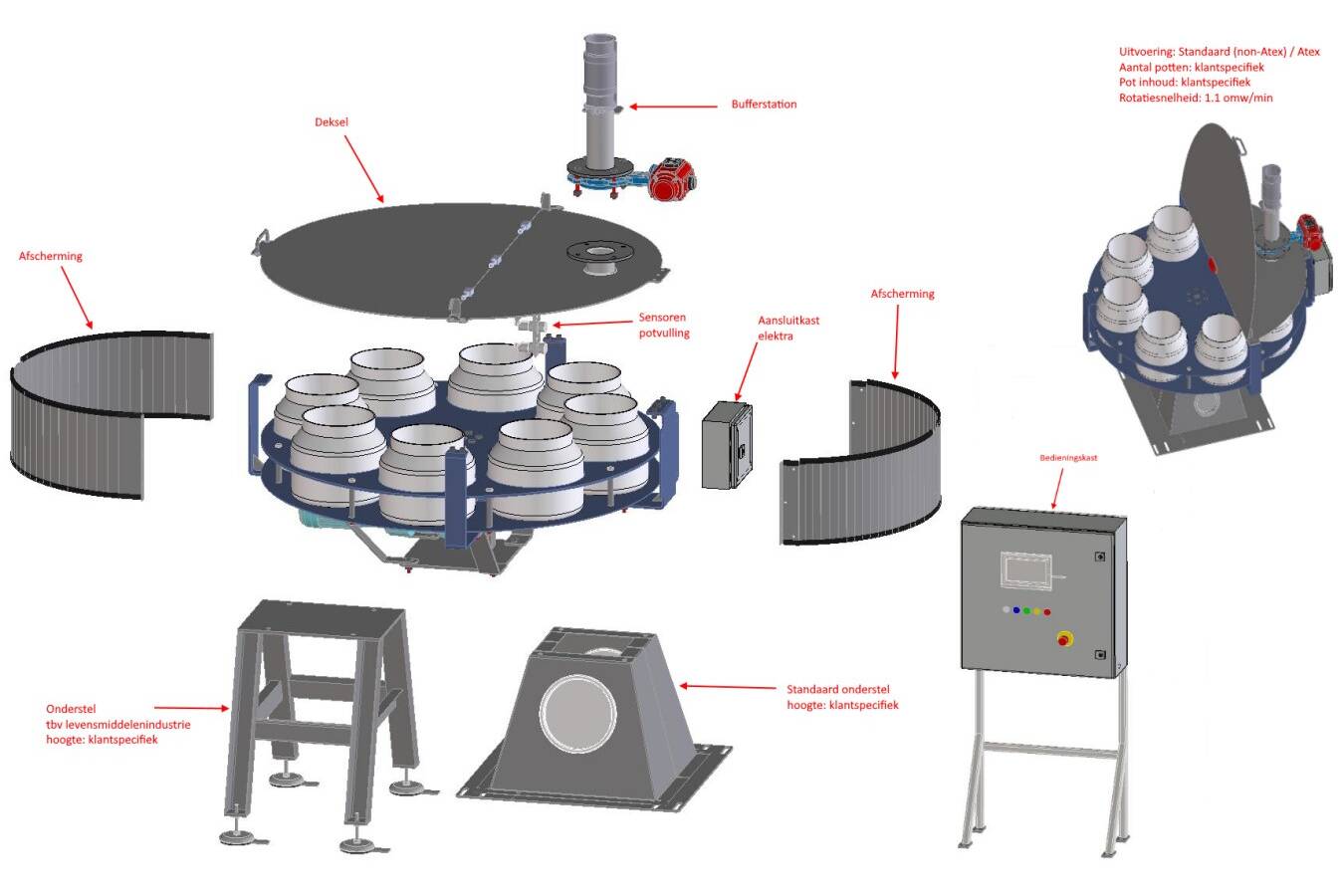 Uitvoering: Standaard (non-Atex) / Atex
Aantal potten: klantspecifiek
Pot inhoud: klantspecifiek
Rotatiesnelheid: 1.1 omw/min

Bufferstation

Deksel

Afscherming

Sensoren potvulling

Aansluitkast elektra

Afscherming

Bedieningskast

Onderstel
tbv levensmiddelenindustrie
hoogte: klantspecifiek

Standaard onderstel
hoogte: klantspecifiek